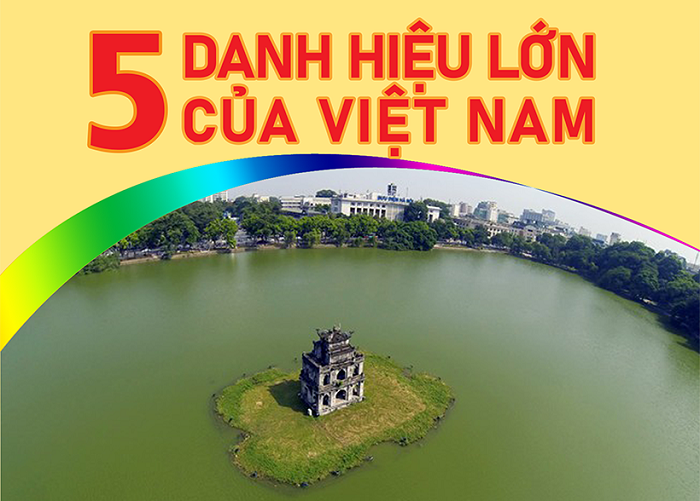 5 DANH HIỆU LỚN CỦA VIỆT NAM