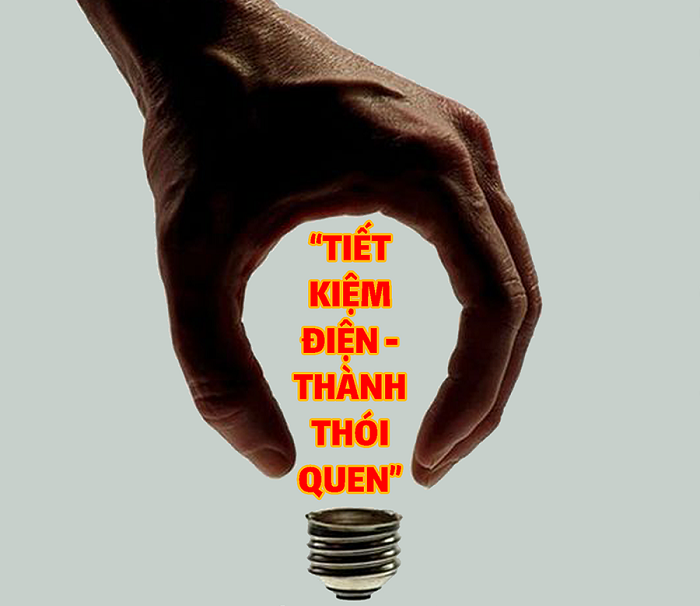 “TIẾT KIỆM ĐIỆN - THÀNH THÓI QUEN”