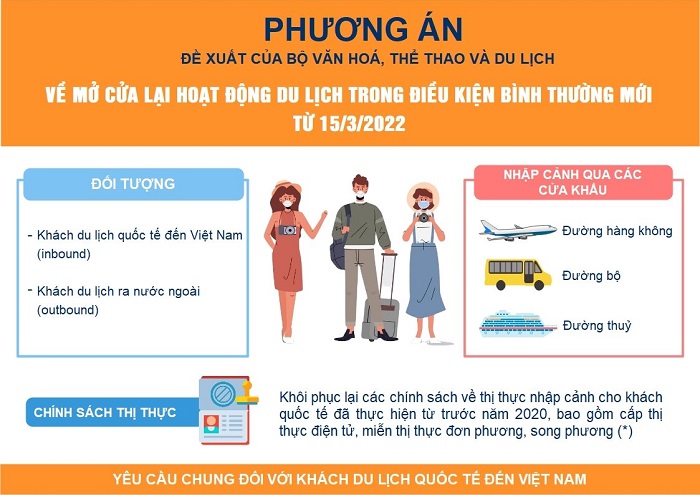 PHƯƠNG ÁN

ĐỀ XUẤT CỦA BỘ VĂN HOÁ, THỂ THAO VÀ DU LỊCH

VỀ MỞ CỬA LẠI HOẠT ĐỘNG DU LỊCH TRONG ĐIỀU KIỆN BÌNH THƯỜNG MỚI TỪ 15/3/2022

ĐỐI TƯỢNG

- Khách du lịch quốc tế đến Việt Nam (inbound)

- Khách du lịch ra nước ngoài (outbound)

NHẬP CẢNH QUA CÁC CỬA KHẨU

Đường hàng không

Đường bộ

Đường thuỷ

CHÍNH SÁCH THỊ THỰC

Khôi phục lại các chính sách về thị thực nhập cảnh cho khách quốc tế đã thực hiện từ trước năm 2020, bao gồm cấp thị thực điện tử, miễn thị thực đơn phương, song phương (*)

YÊU CẦU CHUNG ĐỐI VỚI KHÁCH DU LỊCH QUỐC TẾ ĐẾN VIỆT NAM